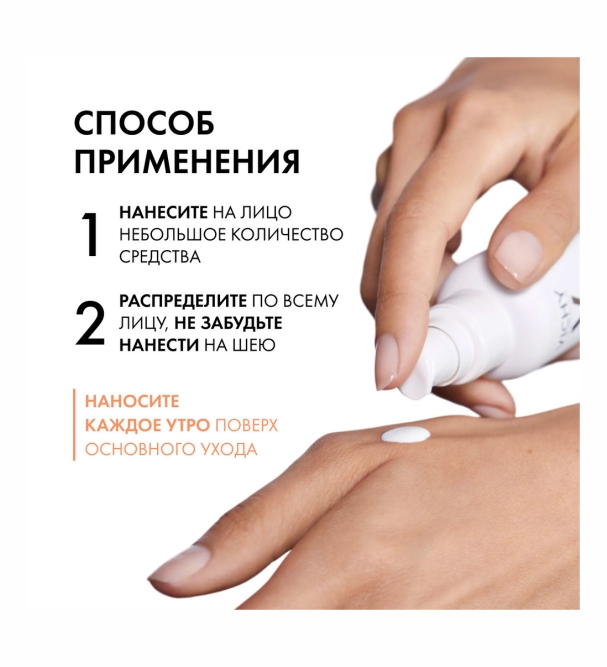 СПОСОБ ПРИМЕНЕНИЯ

1 НАНЕСИТЕ НА ЛИЦО НЕБОЛЬШОЕ КОЛИЧЕСТВО СРЕДСТВА

2 РАСПРЕДЕЛИТЕ ПО ВСЕМУ ЛИЦУ, НЕ ЗАБУДЬТЕ НАНЕСТИ НА ШЕЮ

НАНОСИТЕ КАЖДОЕ УТРО ПОВЕРХ ОСНОВНОГО УХОДА

VICHY