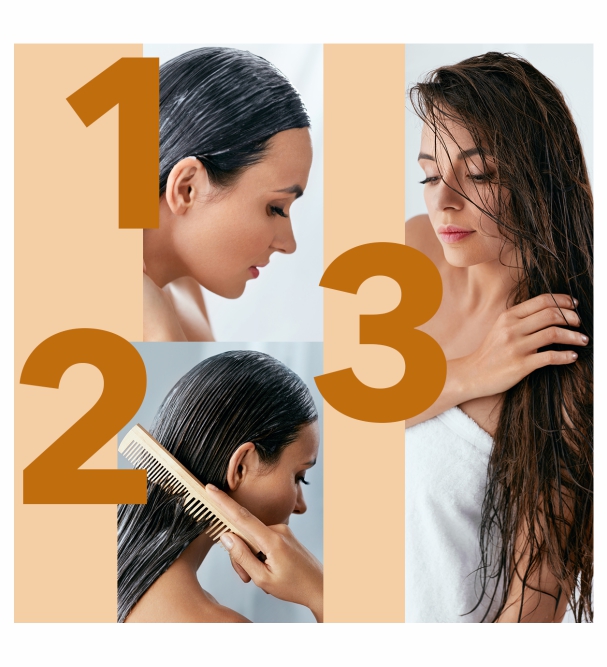 1
2
3